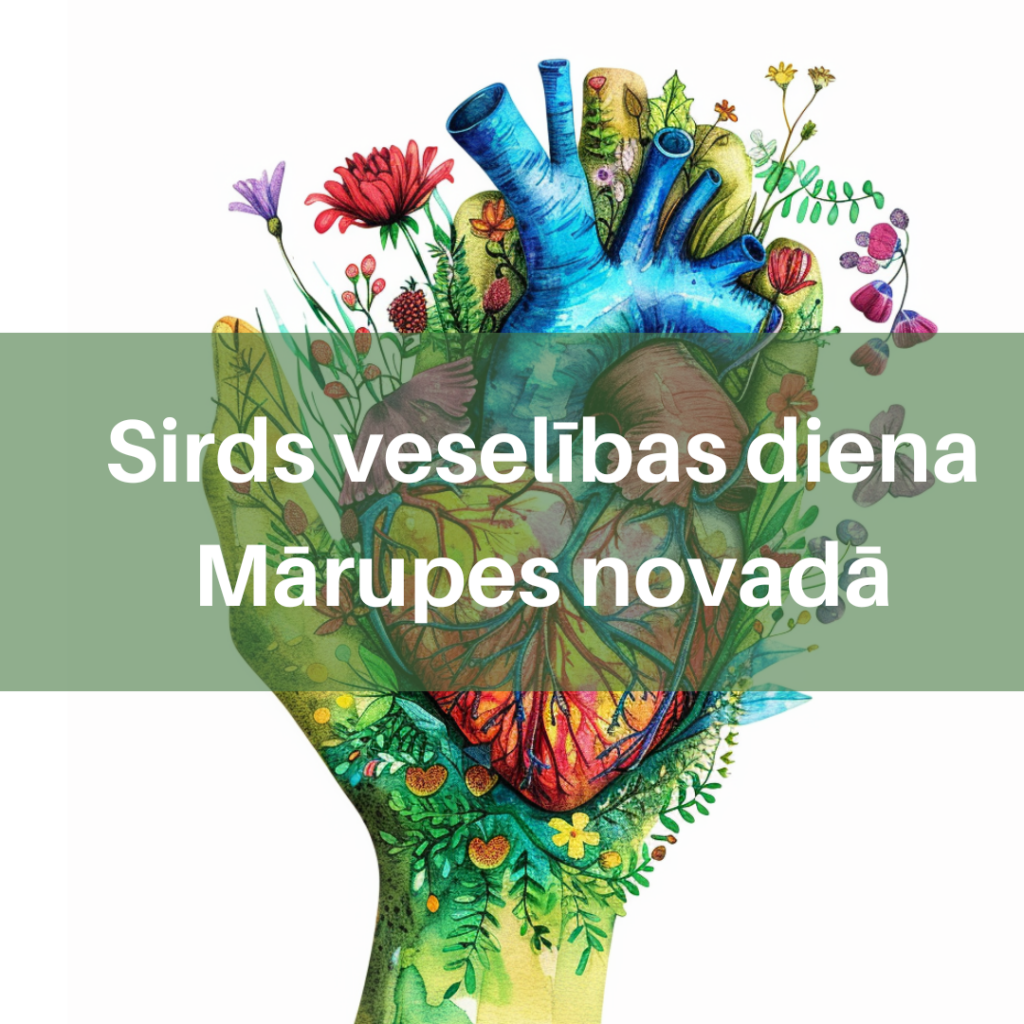 Sirds veselības diena
Mārupes novadā